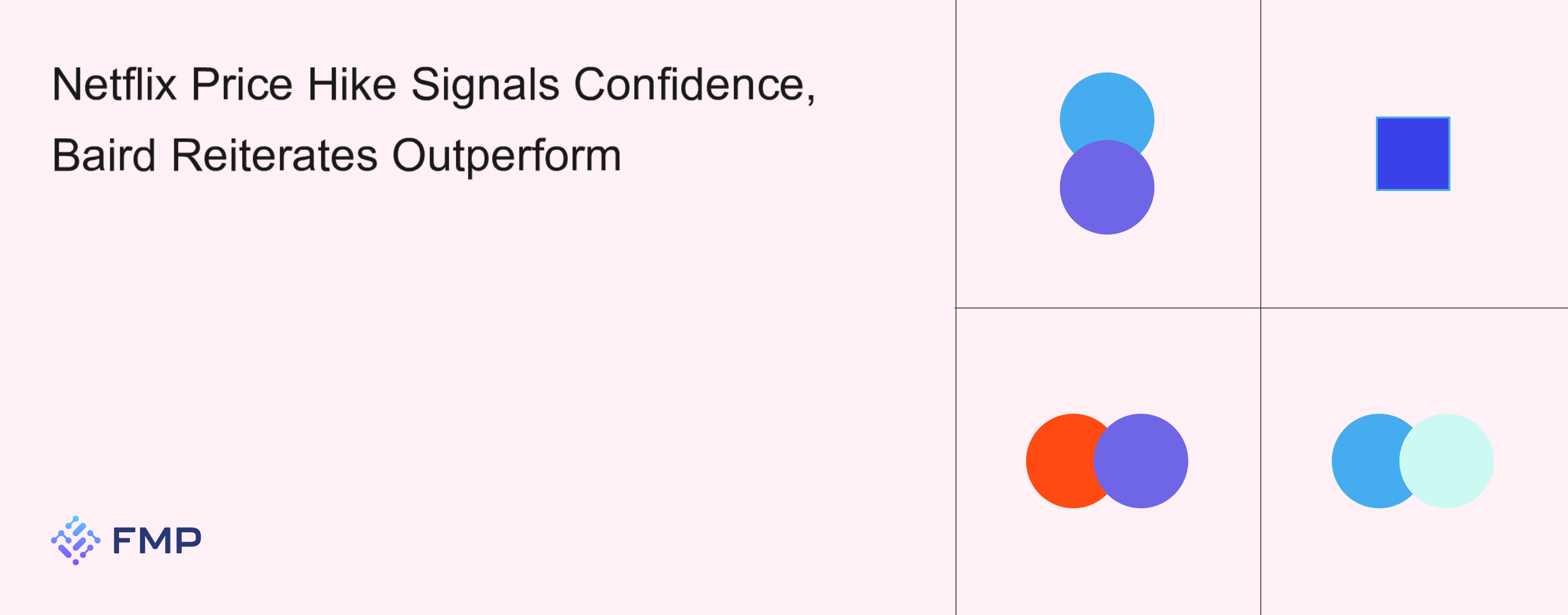 Netflix Price Hike Signals Confidence, Baird Reiterates Outperform

FMP