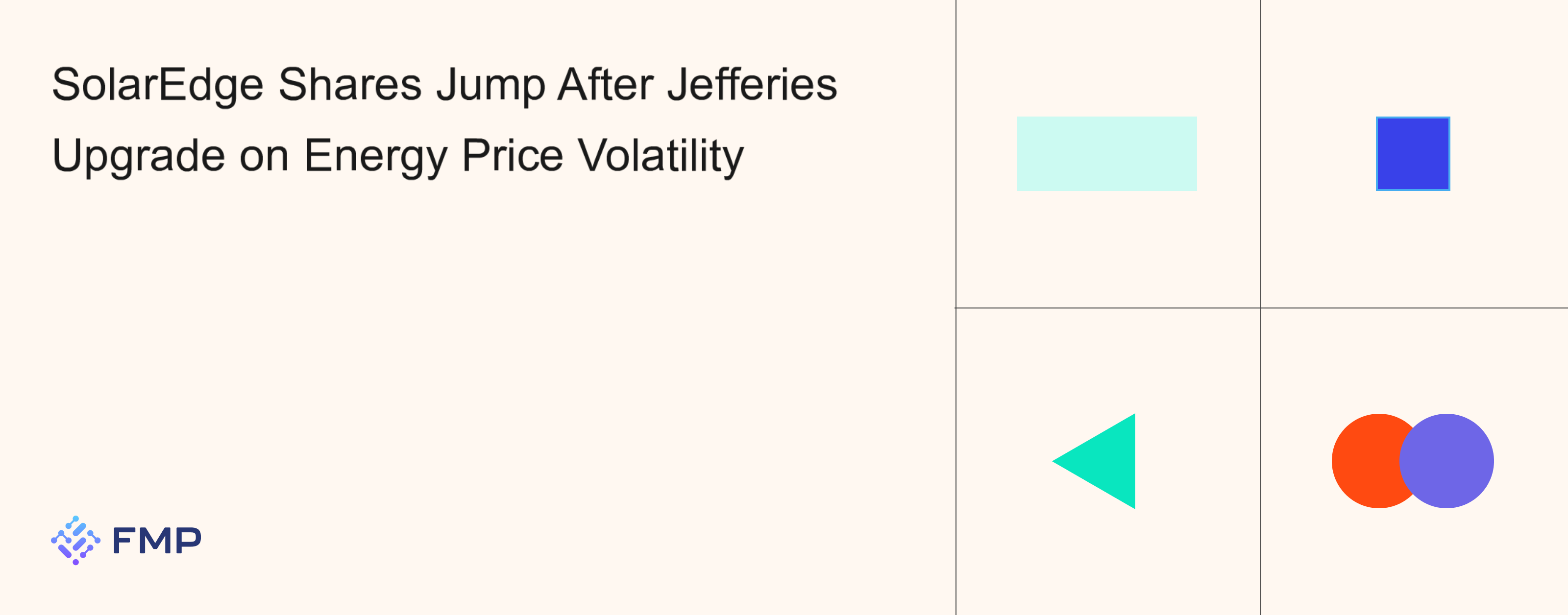 SolarEdge Shares Jump After Jefferies Upgrade on Energy Price Volatility

FMP