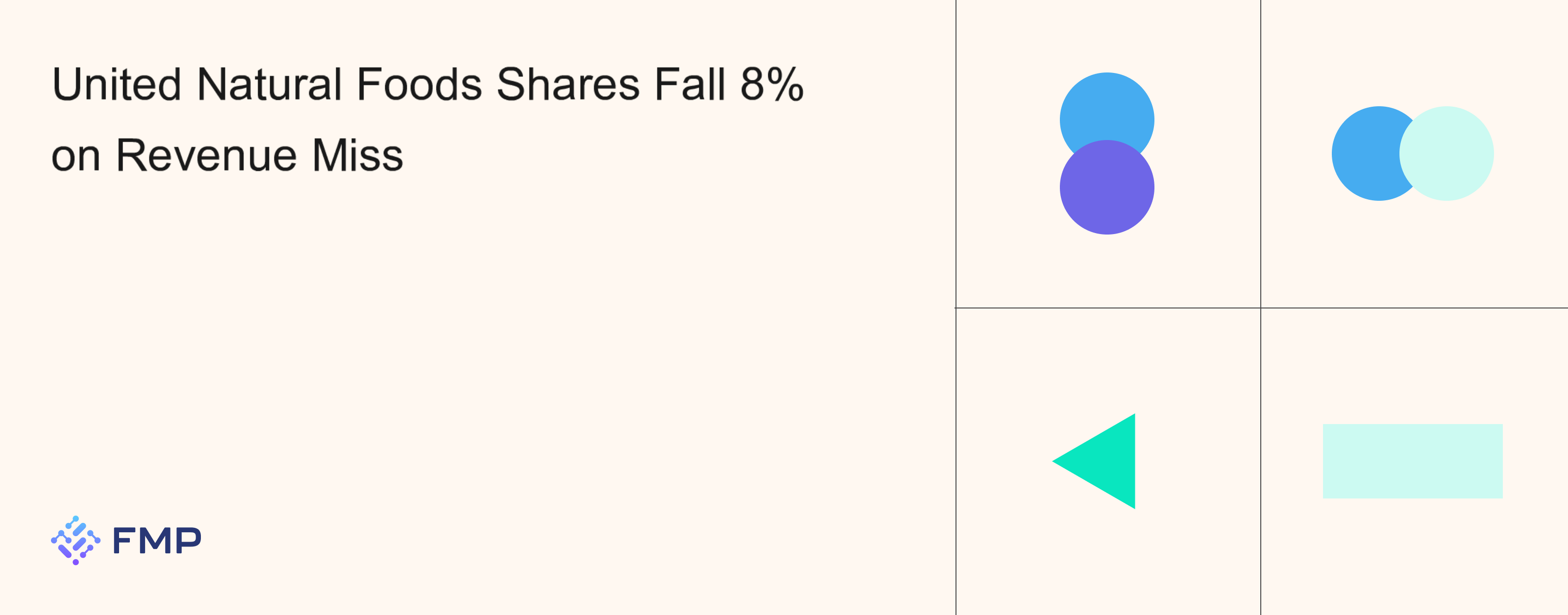 United Natural Foods Shares Fall 8% on Revenue Miss

FMP