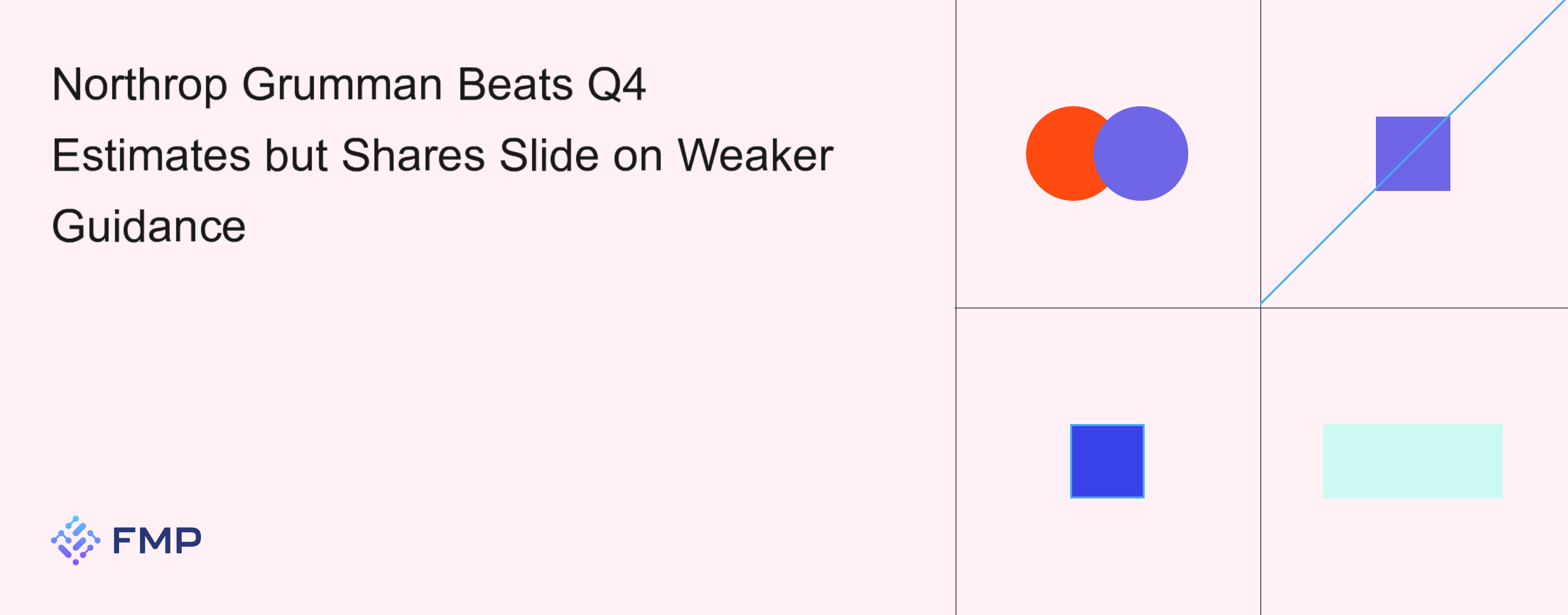 Northrop Grumman Beats Q4 Estimates but Shares Slide on Weaker Guidance

FMP