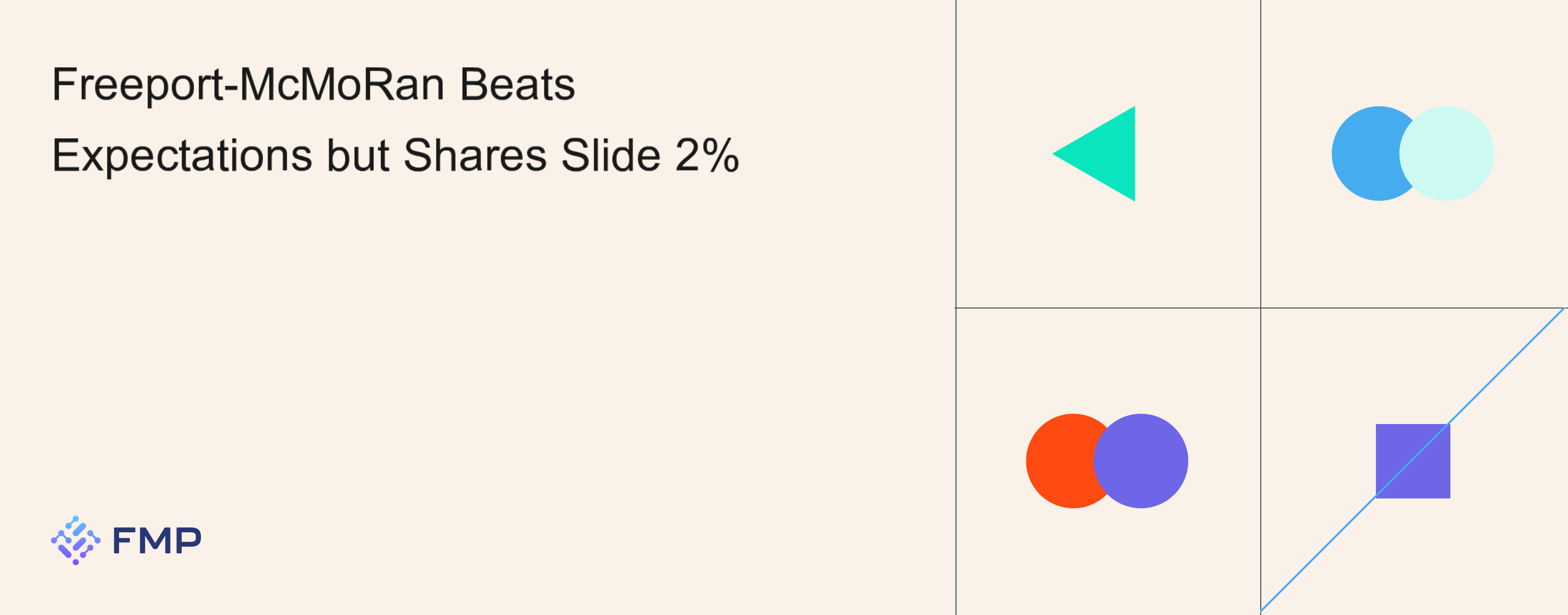 Freeport-McMoRan Beats Expectations but Shares Slide 2%

FMP