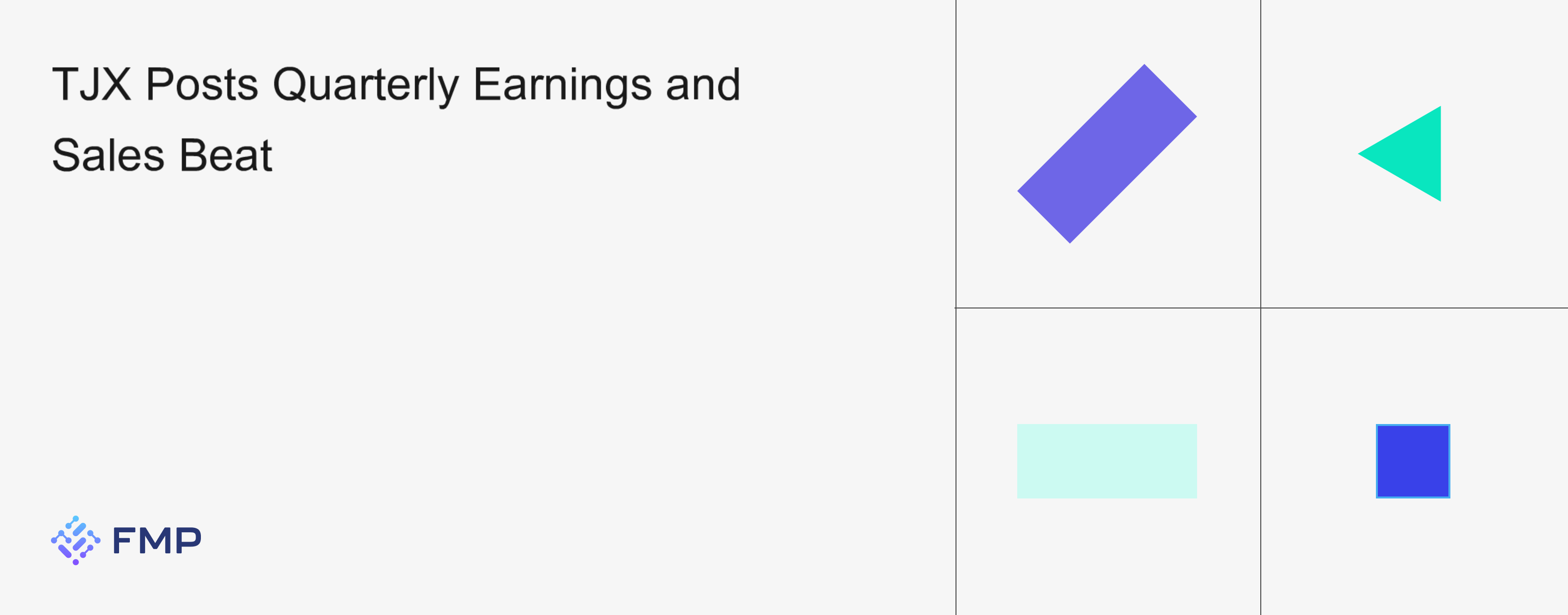 TJX Posts Quarterly Earnings and Sales Beat

FMP