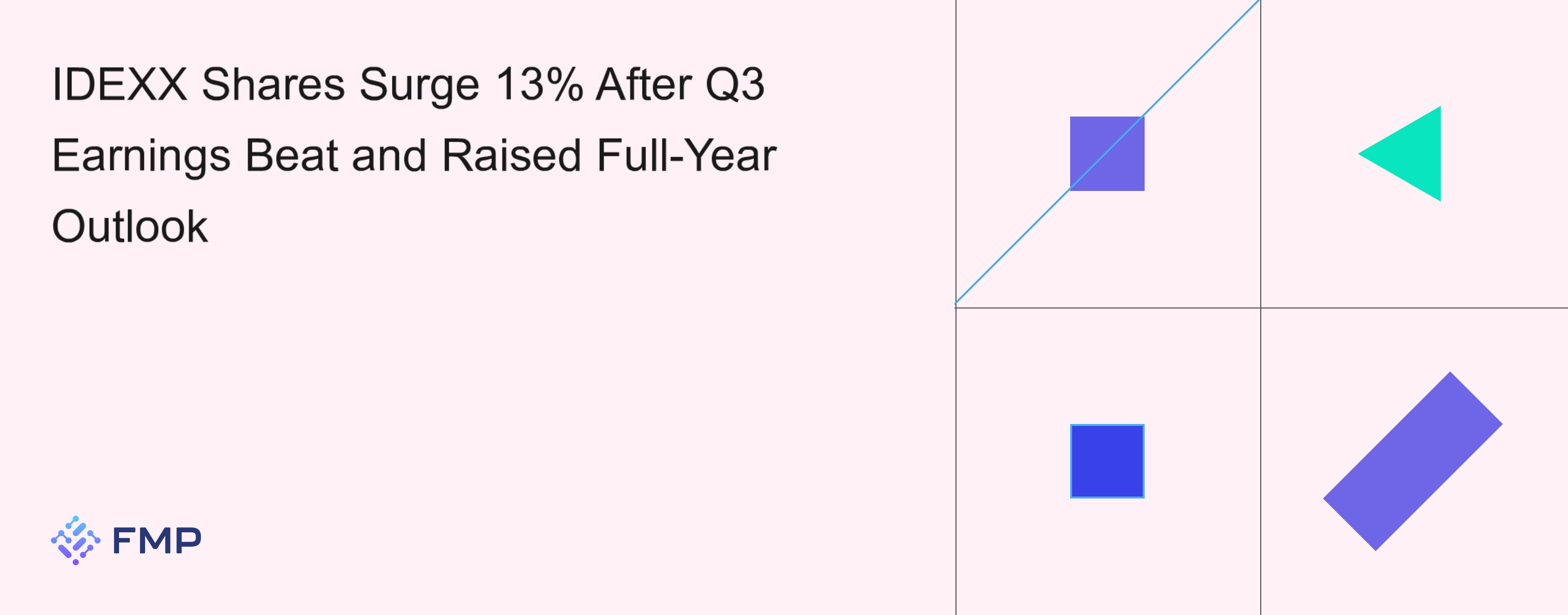 IDEXX Shares Surge 13% After Q3 Earnings Beat and Raised Full-Year Outlook

FMP