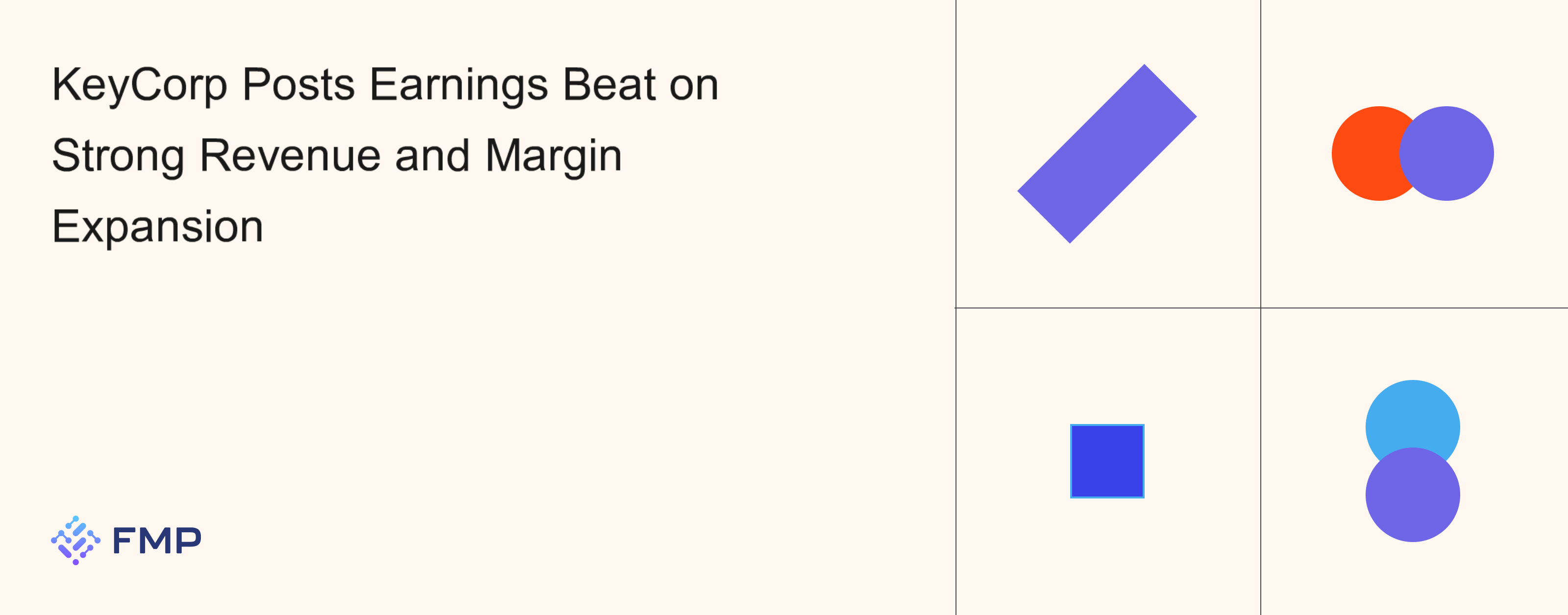 KeyCorp Posts Earnings Beat on Strong Revenue and Margin Expansion

FMP