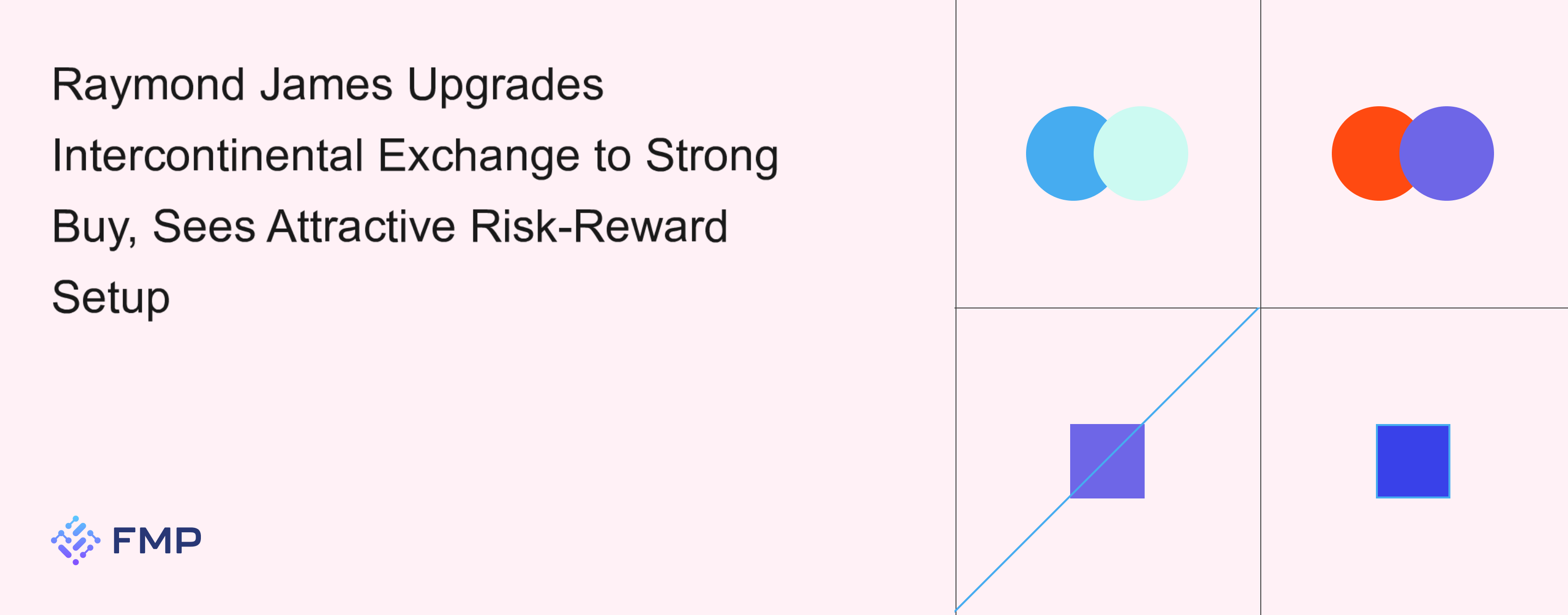 Raymond James Upgrades Intercontinental Exchange to Strong Buy, Sees Attractive Risk-Reward Setup

FMP