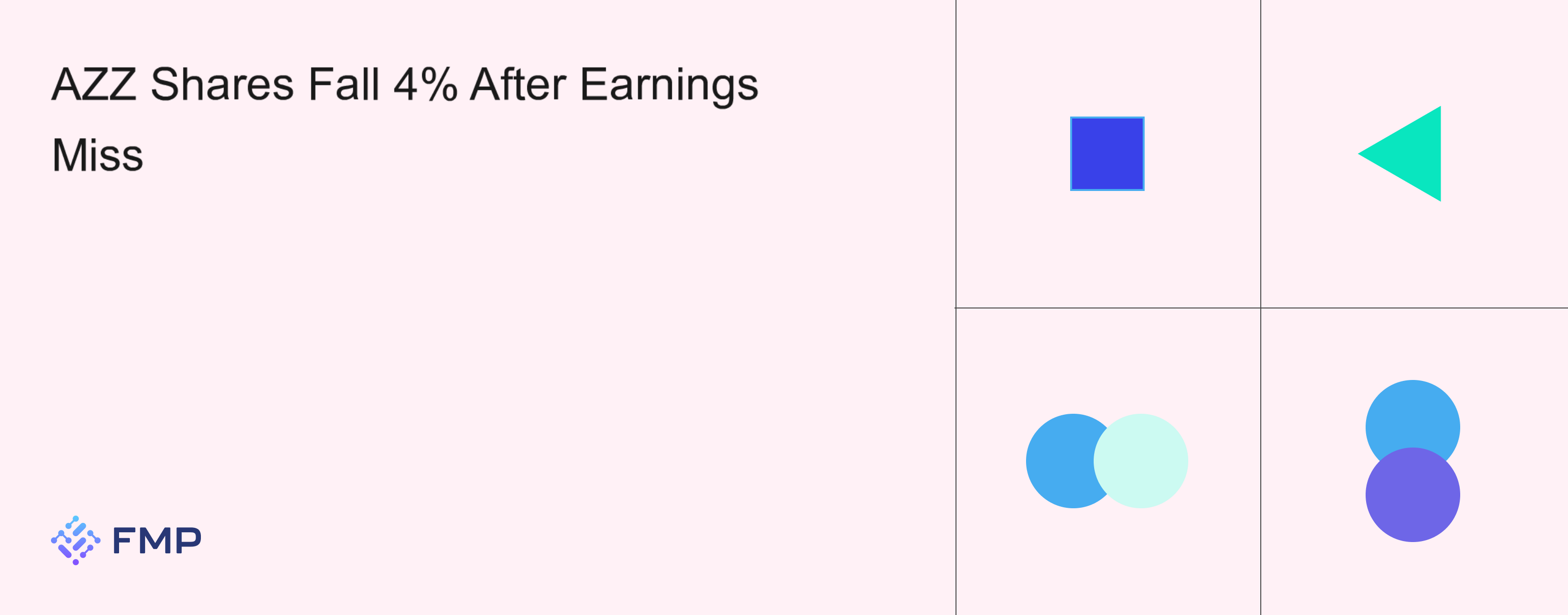 AZZ Shares Fall 4% After Earnings Miss

FMP