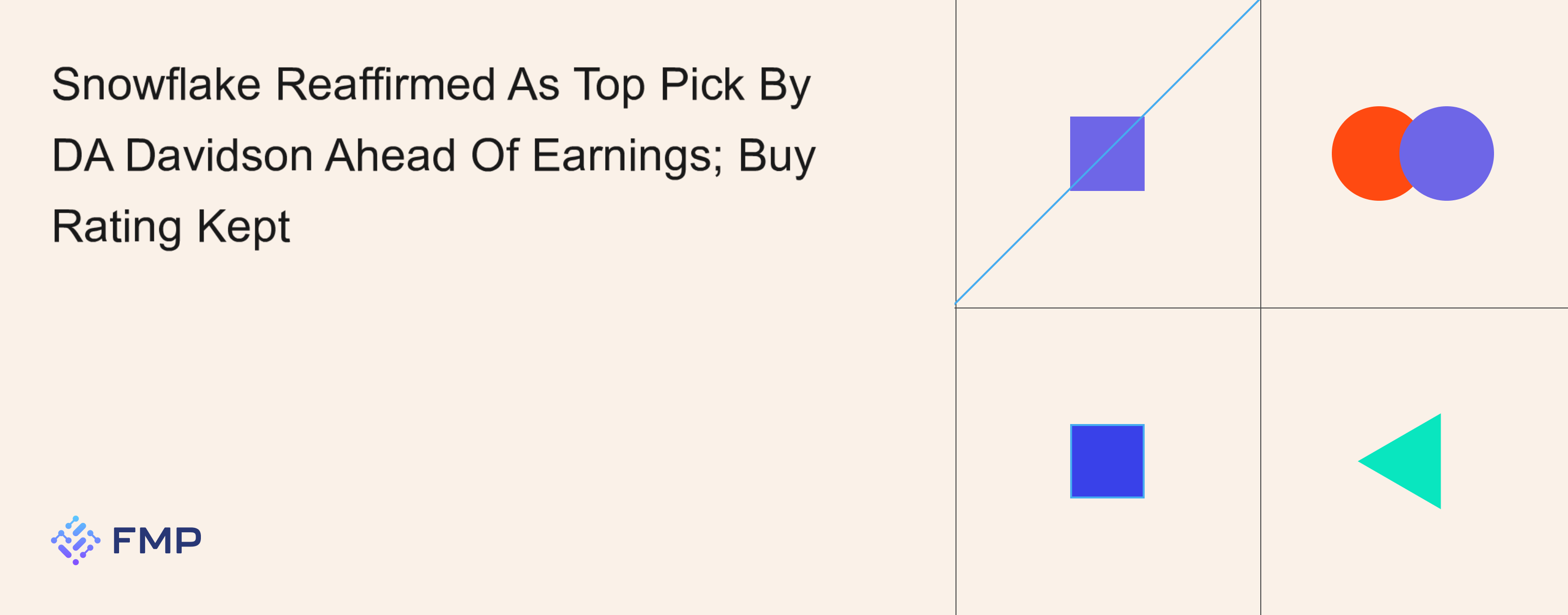 Snowflake Reaffirmed As Top Pick By DA Davidson Ahead Of Earnings; Buy Rating Kept

FMP