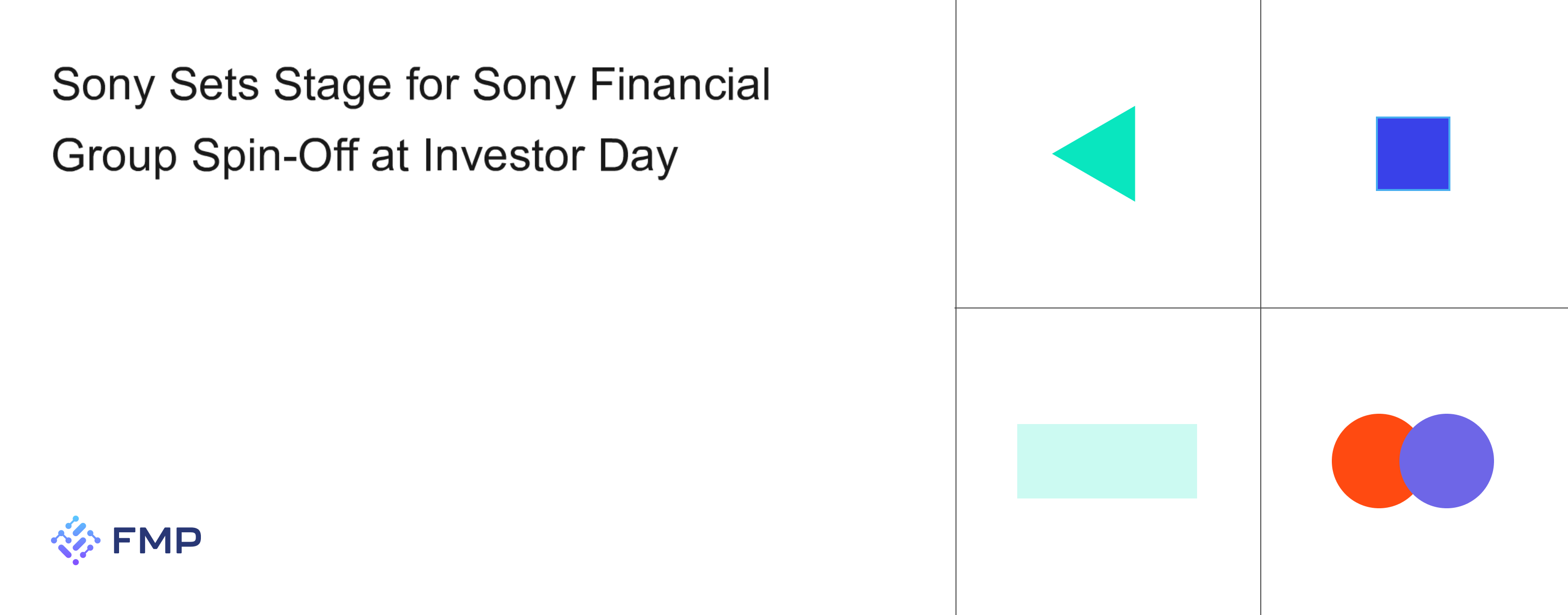 Sony Sets Stage for Sony Financial Group Spin-Off at Investor Day

FMP